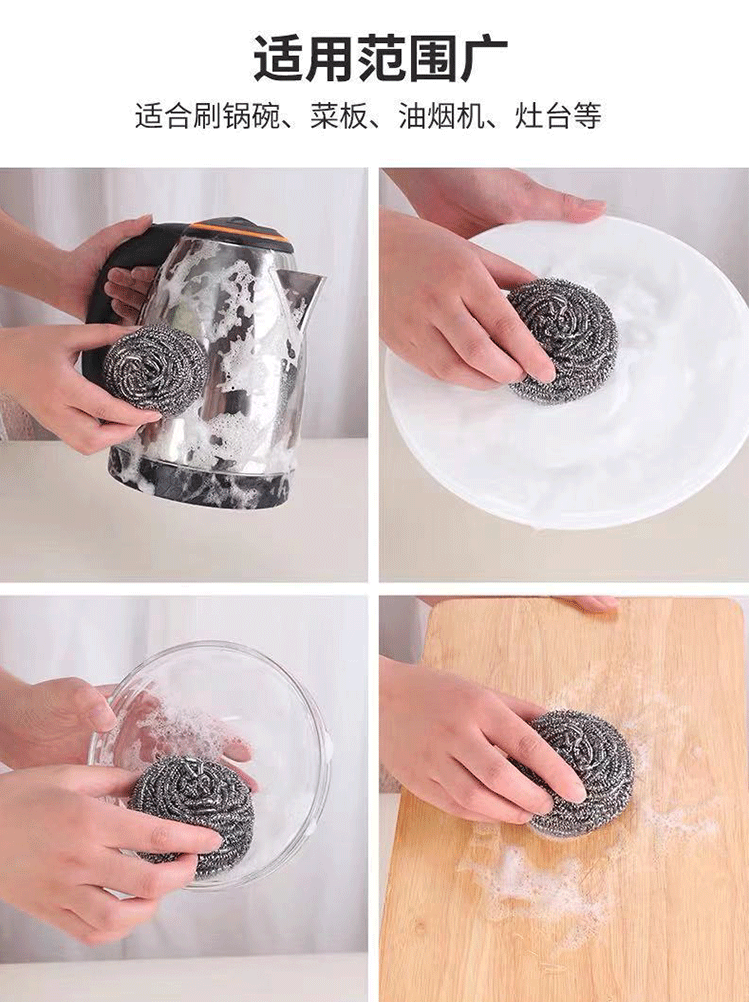 适用范围广

适合刷锅碗、菜板、油烟机、灶台等